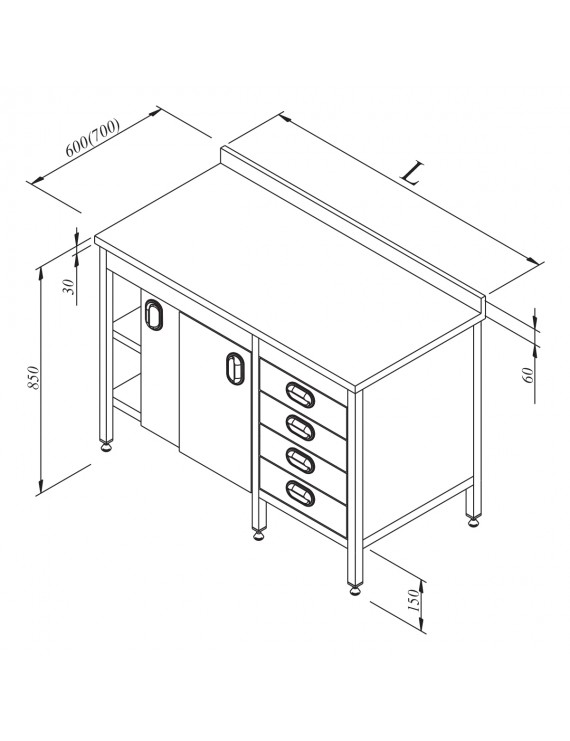 600(700)

L

30

850

60

150