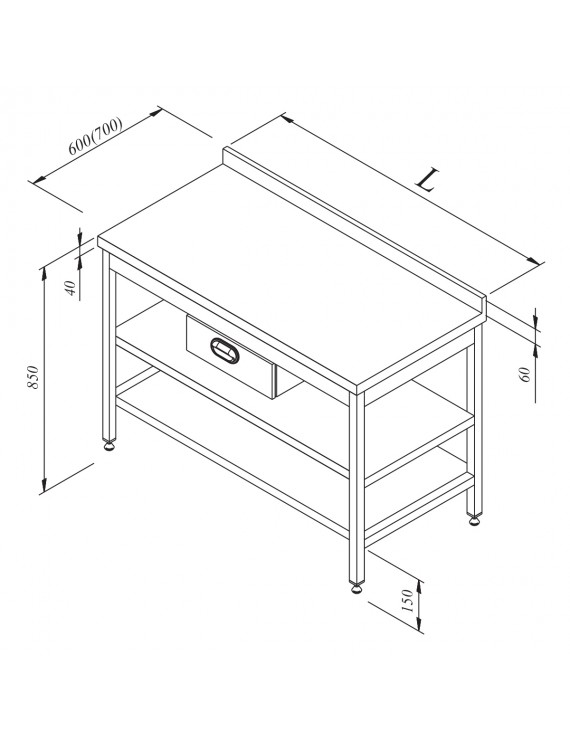 600(700)

L

40

850

60

150