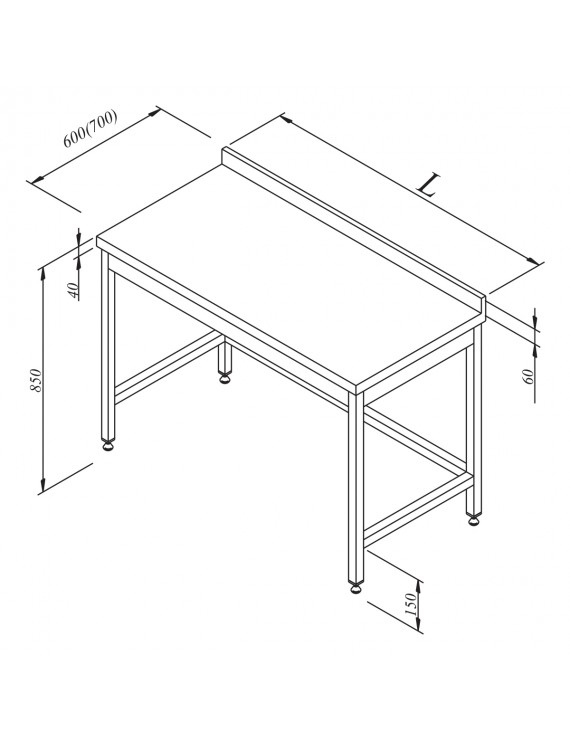 600(700)

L

40

850

60

150