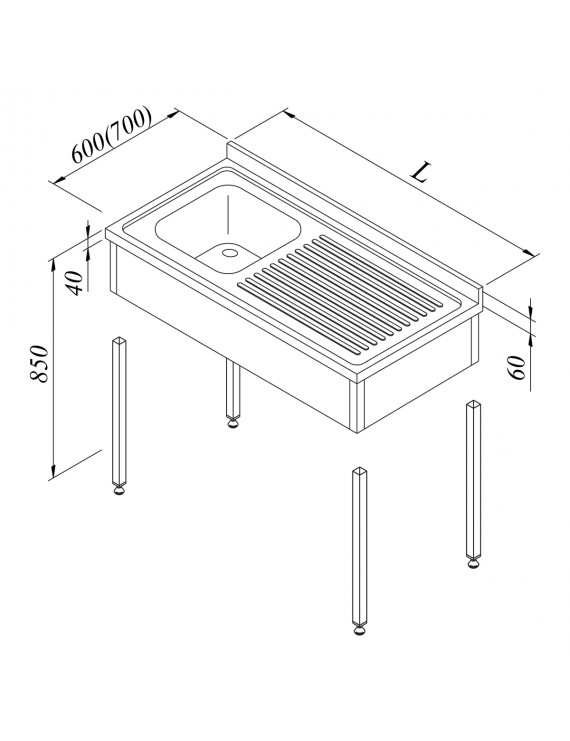 600(700)
L
40
850
60